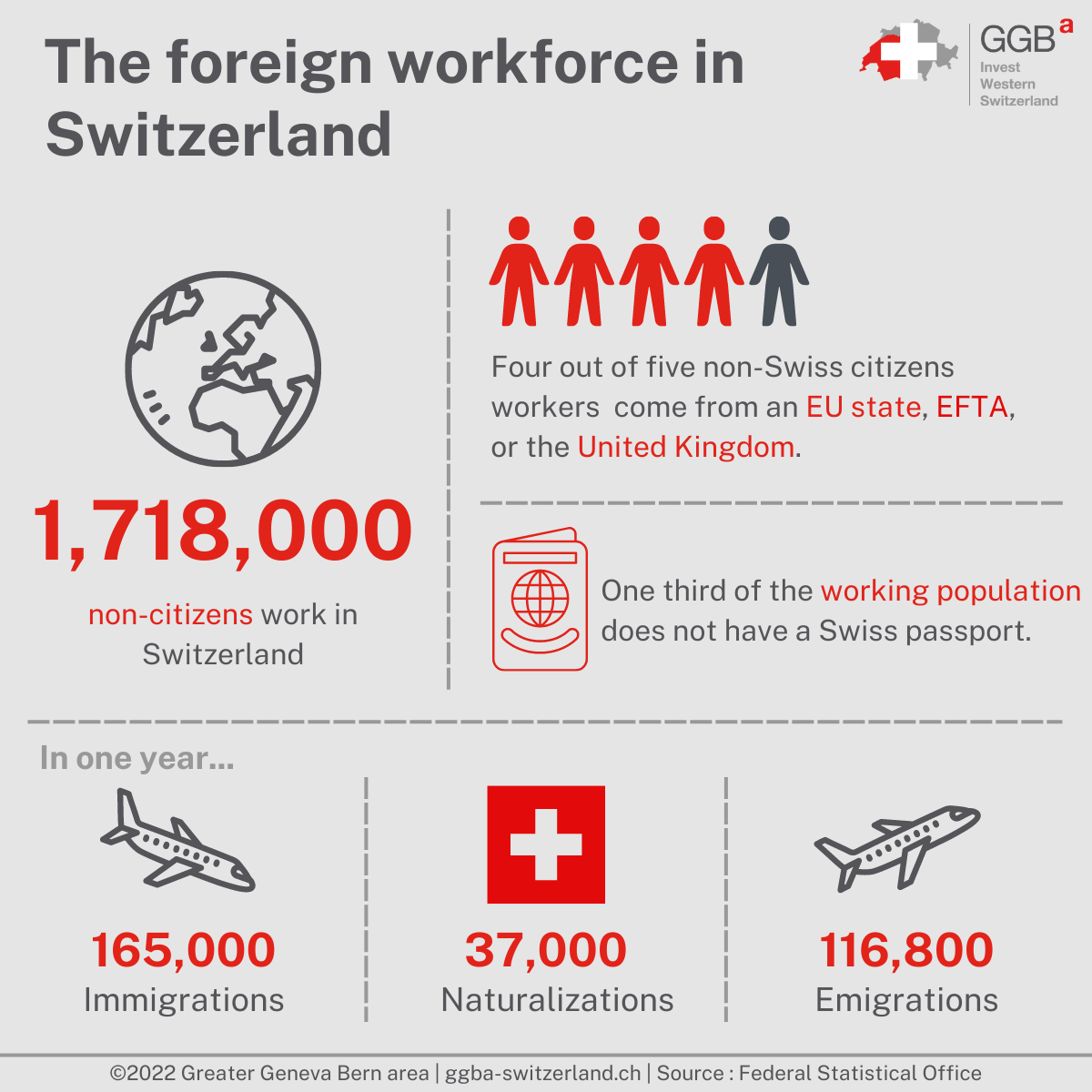 The foreign workforce in Switzerland

GGBa
Invest Western Switzerland

1,718,000

non-citizens work in Switzerland

Four out of five non-Swiss citizens workers  come from an EU state, EFTA, or the United Kingdom.

One third of the working population does not have a Swiss passport.

In one year...

165,000
Immigrations

37,000
Naturalizations

116,800
Emigrations

©2022 Greater Geneva Bern area | ggba-switzerland.ch | Source : Federal Statistical Office